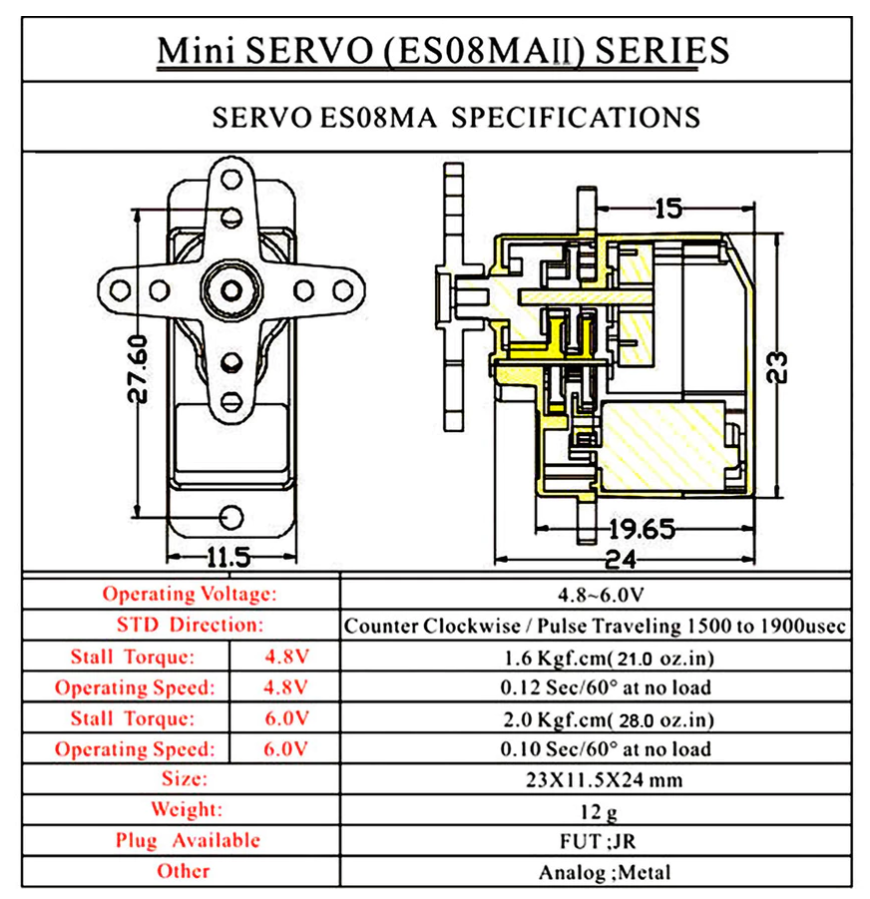 Mini SERVO (ES08MAII) SERIES

SERVO ES08MA SPECIFICATIONS

27.60

11.5

15

23

19.65

24

| Operating Voltage: | | 4.8~6.0V |
|---|---|---|
| STD Direction: | | Counter Clockwise / Pulse Traveling 1500 to 1900usec |
| Stall Torque: | 4.8V | 1.6 Kgf.cm( 21.0 oz.in) |
| Operating Speed: | 4.8V | 0.12 Sec/60° at no load |
| Stall Torque: | 6.0V | 2.0 Kgf.cm( 28.0 oz.in) |
| Operating Speed: | 6.0V | 0.10 Sec/60° at no load |
| Size: | | 23X11.5X24 mm |
| Weight: | | 12 g |
| Plug Available | | FUT ;JR |
| Other | | Analog ;Metal |